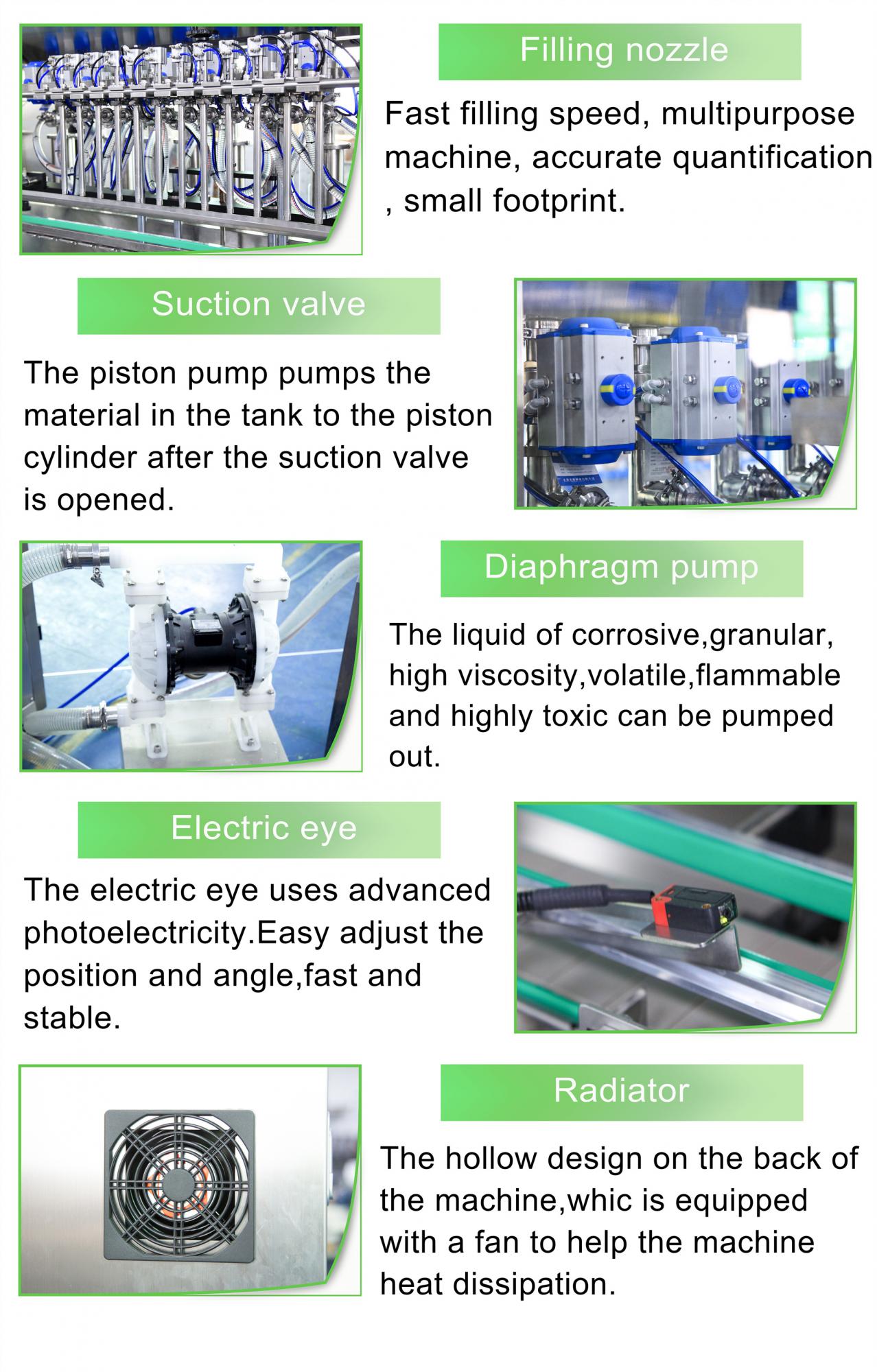 Filling nozzle

Fast filling speed, multipurpose machine, accurate quantification , small footprint.

Suction valve

The piston pump pumps the material in the tank to the piston cylinder after the suction valve is opened.

Diaphragm pump

The liquid of corrosive,granular, high viscosity,volatile,flammable and highly toxic can be pumped out.

Electric eye

The electric eye uses advanced photoelectricity.Easy adjust the position and angle,fast and stable.

Radiator

The hollow design on the back of the machine,whic is equipped with a fan to help the machine heat dissipation.