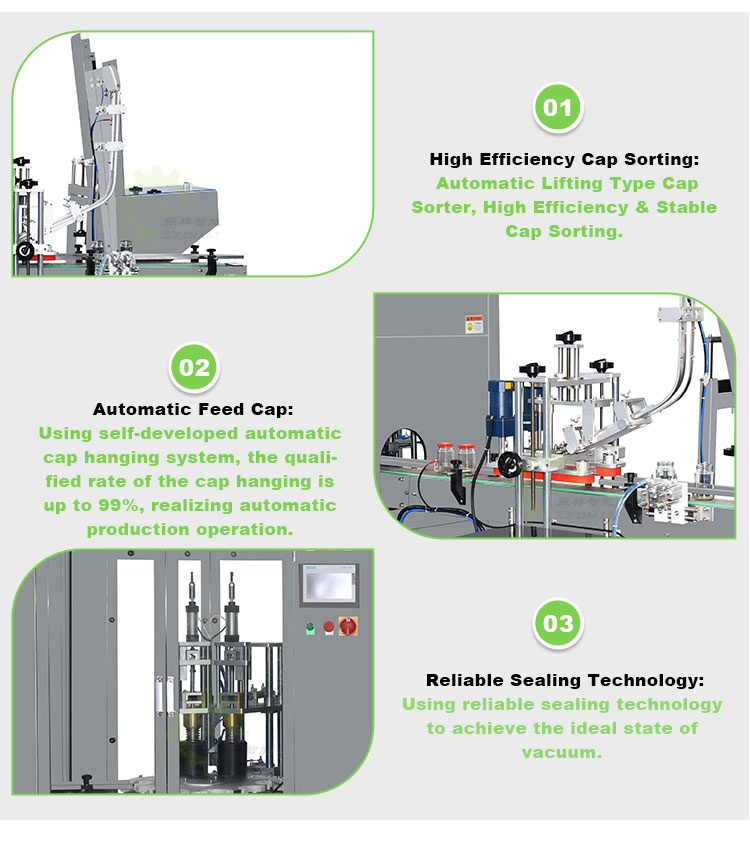 01

High Efficiency Cap Sorting:
Automatic Lifting Type Cap Sorter, High Efficiency & Stable Cap Sorting.

02

Automatic Feed Cap:
Using self-developed automatic cap hanging system, the qualified rate of the cap hanging is up to 99%, realizing automatic production operation.

03

Reliable Sealing Technology:
Using reliable sealing technology to achieve the ideal state of vacuum.